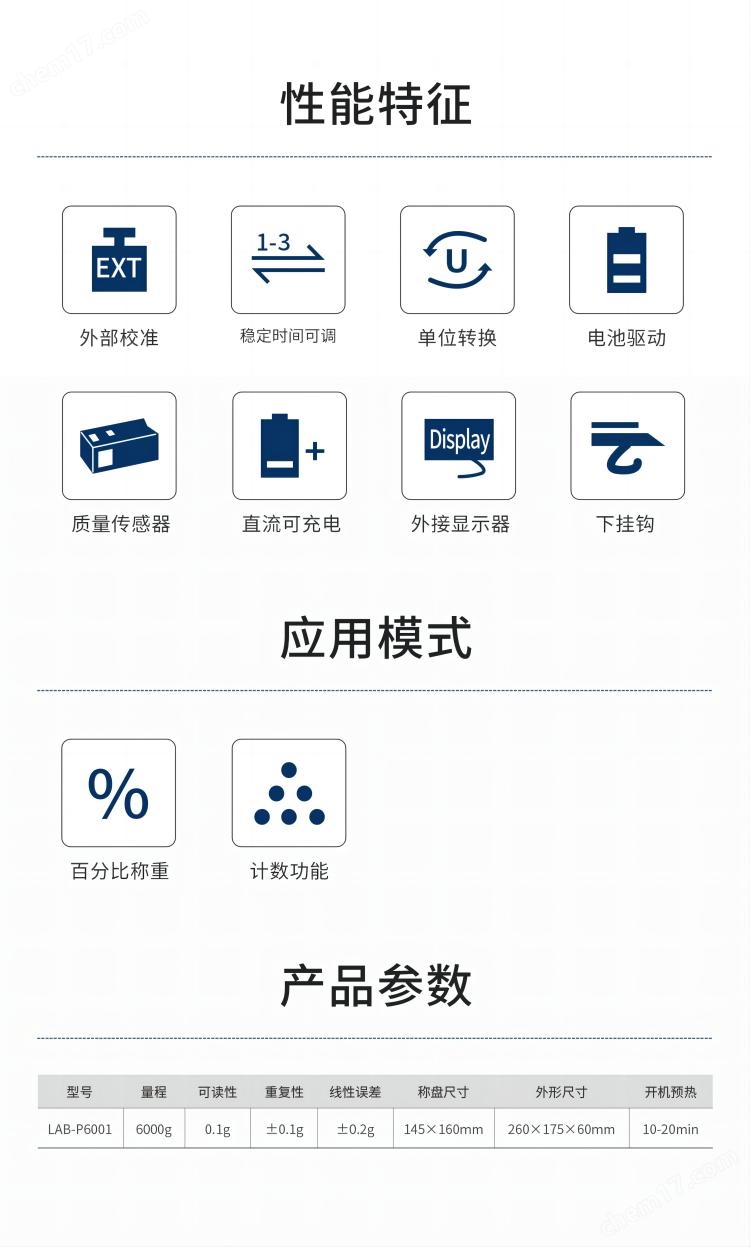 性能特征

EXT

外部校准

1-3

稳定时间可调

U

单位转换

电池驱动

质量传感器

直流可充电

Display

外接显示器

下挂钩

应用模式

%

百分比称重

计数功能

产品参数

| 型号 | 量程 | 可读性 | 重复性 | 线性误差 | 称盘尺寸 | 外形尺寸 | 开机预热 |
|---|---|---|---|---|---|---|---|
| LAB-P6001 | 6000g | 0.1g | ±0.1g | ±0.2g | 145×160mm | 260×175×60mm | 10-20min |

chem17.com